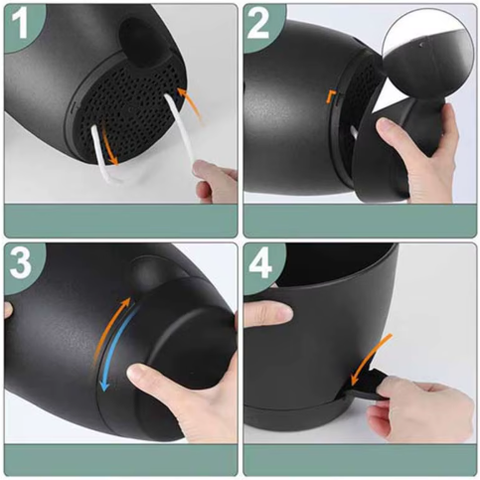 1
2
3
4