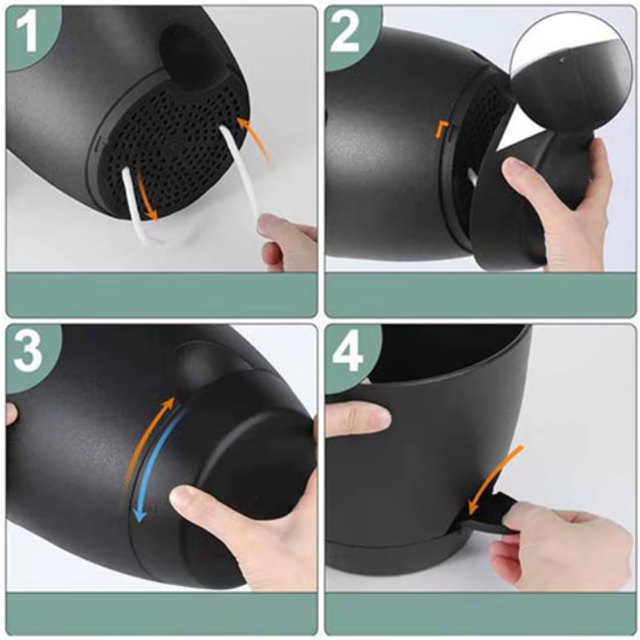 1

2

3

4