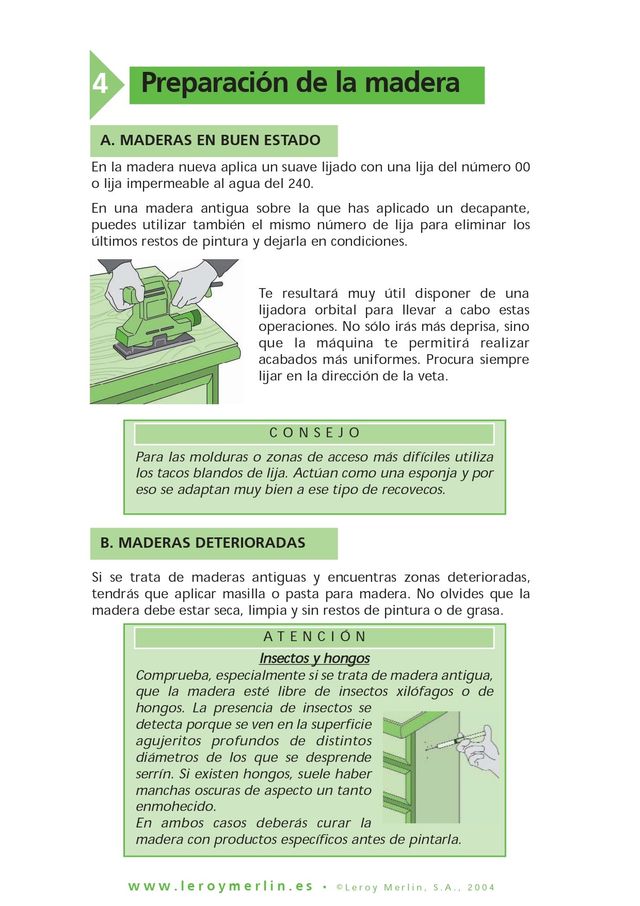 4 Preparación de la madera

A. MADERAS EN BUEN ESTADO

En la madera nueva aplica un suave lijado con una lija del número 00 o lija impermeable al agua del 240.

En una madera antigua sobre la que has aplicado un decapante, puedes utilizar también el mismo número de lija para eliminar los últimos restos de pintura y dejarla en condiciones.

Te resultará muy útil disponer de una lijadora orbital para llevar a cabo estas operaciones. No sólo irás más deprisa, sino que la máquina te permitirá realizar acabados más uniformes. Procura siempre lijar en la dirección de la veta.

CONSEJO

Para las molduras o zonas de acceso más difíciles utiliza los tacos blandos de lija. Actúan como una esponja y por eso se adaptan muy bien a ese tipo de recovecos.

B. MADERAS DETERIORADAS

Si se trata de maderas antiguas y encuentras zonas deterioradas, tendrás que aplicar masilla o pasta para madera. No olvides que la madera debe estar seca, limpia y sin restos de pintura o de grasa.

ATENCIÓN

Insectos y hongos

Comprueba, especialmente si se trata de madera antigua, que la madera esté libre de insectos xilófagos o de hongos. La presencia de insectos se detecta porque se ven en la superficie agujeritos profundos de distintos diámetros de los que se desprende serrín. Si existen hongos, suele haber manchas oscuras de aspecto un tanto enmohecido.
En ambos casos deberás curar la madera con productos específicos antes de pintarla.

www.leroymerlin.es • ©Leroy Merlin, S.A., 2004