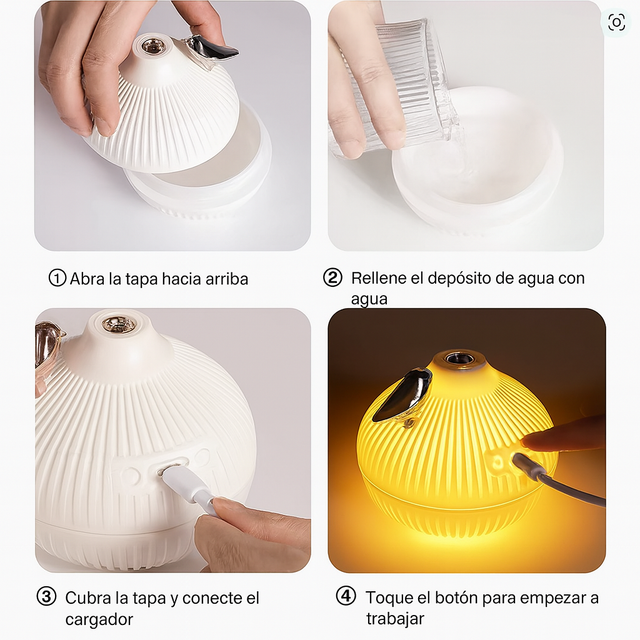 ① Abra la tapa hacia arriba

② Rellene el depósito de agua con agua

③ Cubra la tapa y conecte el cargador

④ Toque el botón para empezar a trabajar