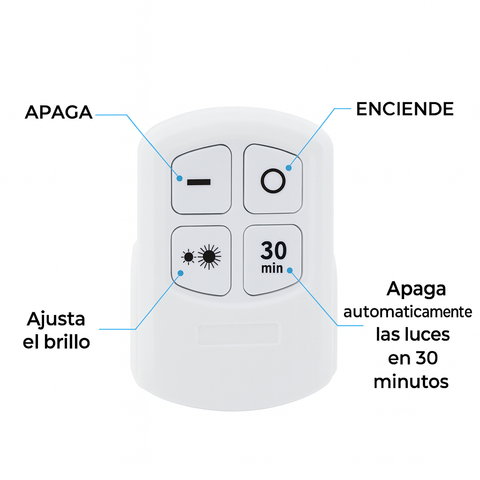 APAGA

ENCIENDE

30
min

Ajusta
el brillo

Apaga
automaticamente
las luces
en 30
minutos