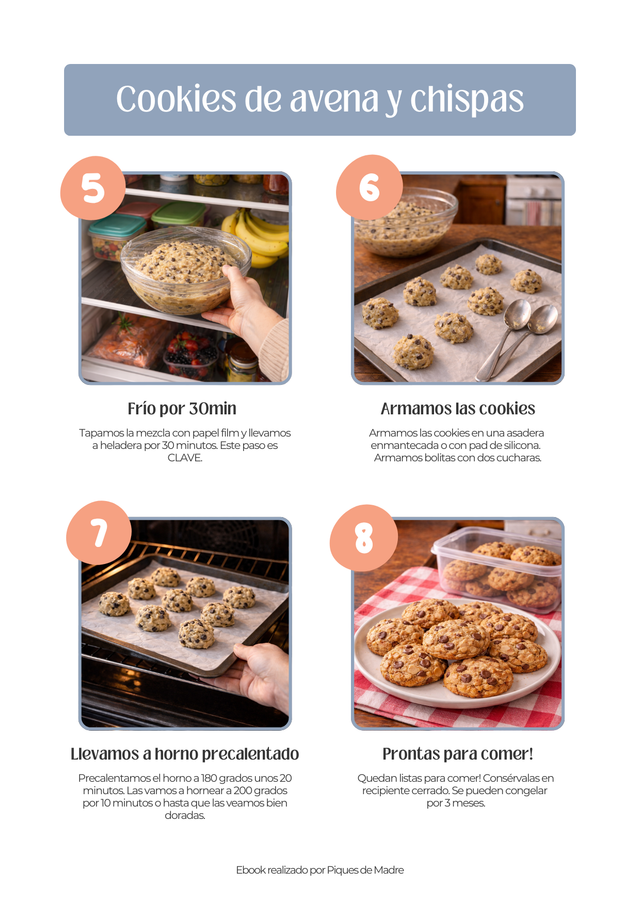 Cookies de avena y chispas

5

Frío por 30min

Tapamos la mezcla con papel film y llevamos a heladera por 30 minutos. Este paso es CLAVE.

6

Armamos las cookies

Armamos las cookies en una asadera enmantecada o con pad de silicona. Armamos bolitas con dos cucharas.

7

Llevamos a horno precalentado

Precalentamos el horno a 180 grados unos 20 minutos. Las vamos a hornear a 200 grados por 10 minutos o hasta que las veamos bien doradas.

8

Prontas para comer!

Quedan listas para comer! Consérvalas en recipiente cerrado. Se pueden congelar por 3 meses.

Ebook realizado por Piques de Madre