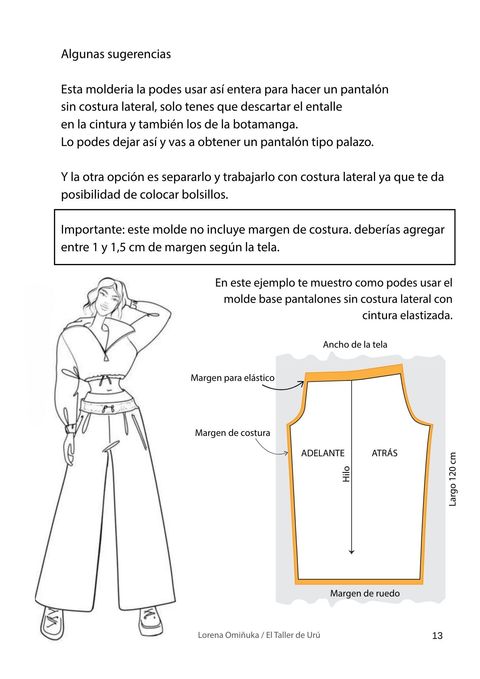 Algunas sugerencias

Esta molderia la podes usar así entera para hacer un pantalón sin costura lateral, solo tenes que descartar el entalle en la cintura y también los de la botamanga.
Lo podes dejar así y vas a obtener un pantalón tipo palazo.

Y la otra opción es separarlo y trabajarlo con costura lateral ya que te da posibilidad de colocar bolsillos.

Importante: este molde no incluye margen de costura. deberías agregar entre 1 y 1,5 cm de margen según la tela.

En este ejemplo te muestro como podes usar el molde base pantalones sin costura lateral con cintura elastizada.

Ancho de la tela

Margen para elástico

Margen de costura

ADELANTE

ATRÁS

Hilo

Largo 120 cm

Margen de ruedo

Lorena Omiñuka / El Taller de Urú

13