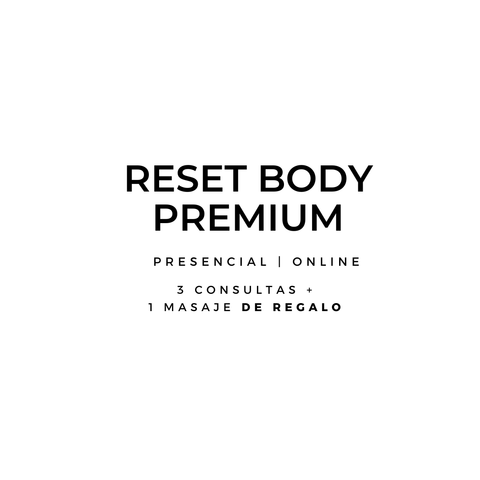 RESET BODY PREMIUM

PRESENCIAL | ONLINE

3 CONSULTAS +
1 MASAJE DE REGALO