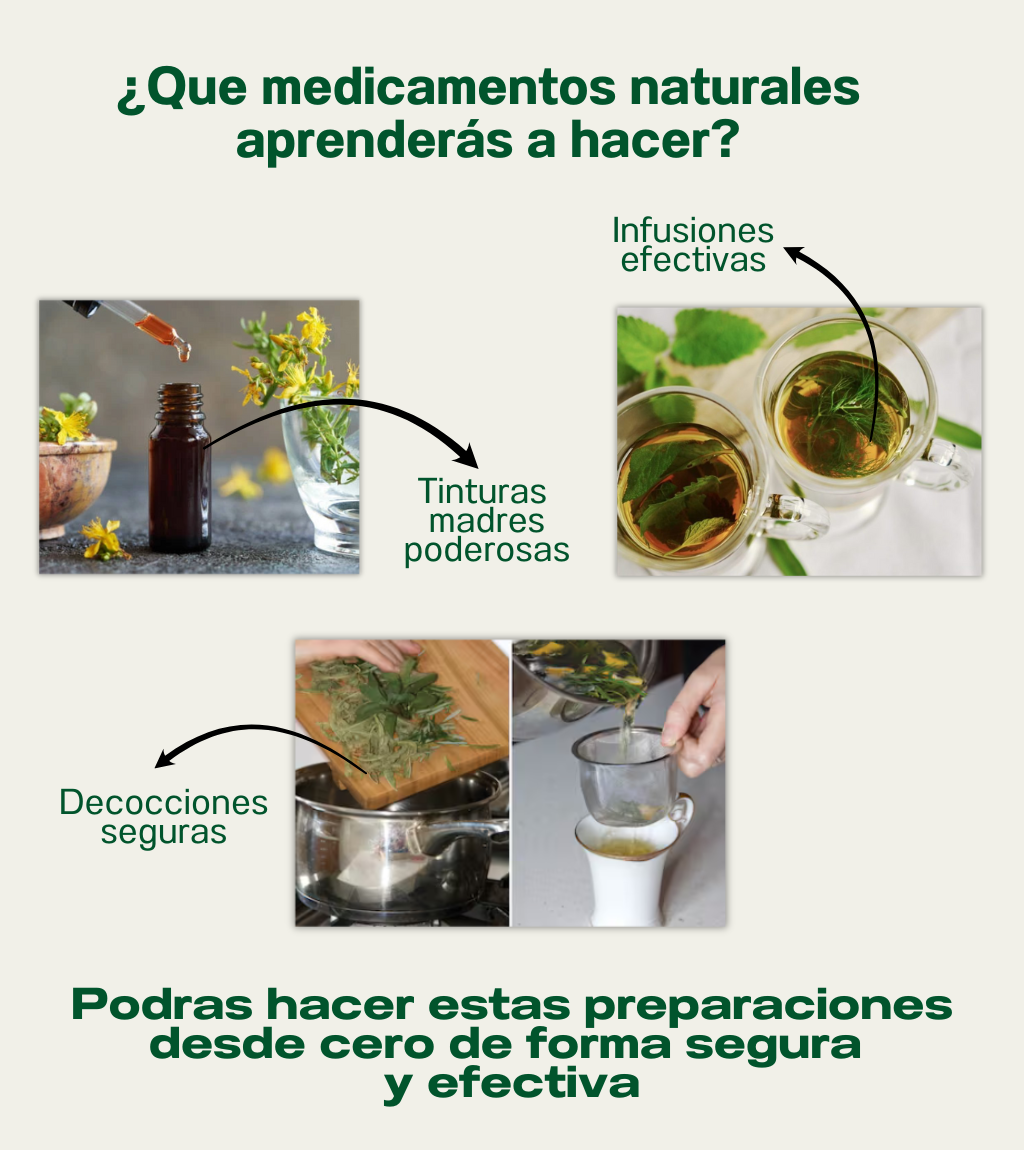 ¿Que medicamentos naturales aprenderás a hacer?

Infusiones efectivas

Tinturas madres poderosas

Decocciones seguras

Podras hacer estas preparaciones desde cero de forma segura y efectiva