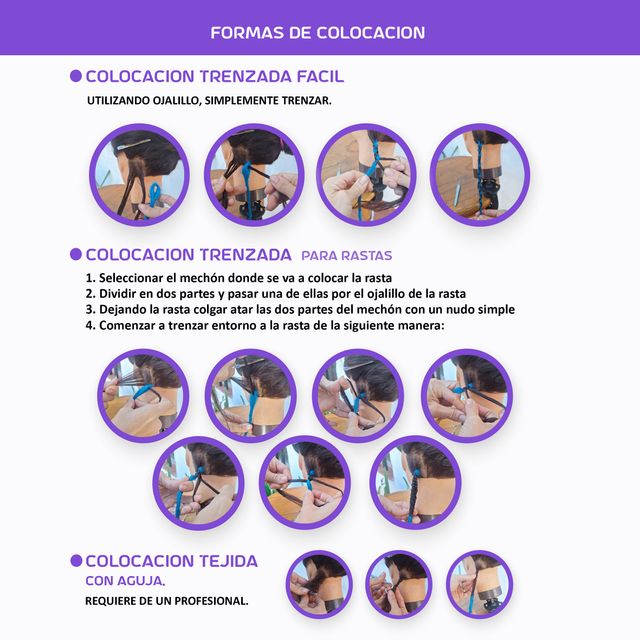 FORMAS DE COLOCACION

COLOCACION TRENZADA FACIL

UTILIZANDO OJALILLO, SIMPLEMENTE TRENZAR.

COLOCACION TRENZADA PARA RASTAS

1. Seleccionar el mechón donde se va a colocar la rasta
2. Dividir en dos partes y pasar una de ellas por el ojalillo de la rasta
3. Dejando la rasta colgar atar las dos partes del mechón con un nudo simple
4. Comenzar a trenzar entorno a la rasta de la siguiente manera:

COLOCACION TEJIDA
CON AGUJA.

REQUIERE DE UN PROFESIONAL.