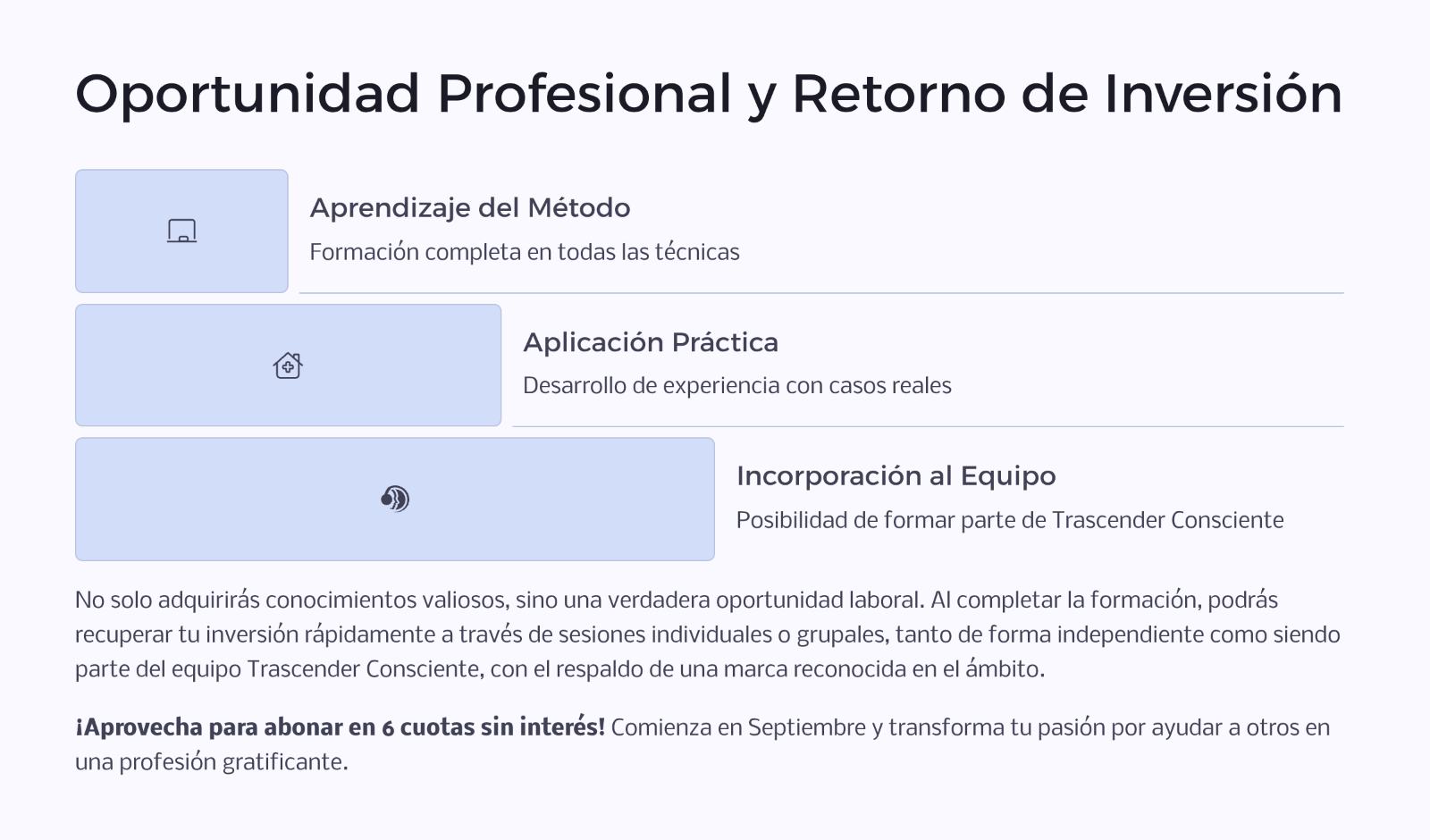 Oportunidad Profesional y Retorno de Inversión

Aprendizaje del Método

Formación completa en todas las técnicas

Aplicación Práctica

Desarrollo de experiencia con casos reales

Incorporación al Equipo

Posibilidad de formar parte de Trascender Consciente

No solo adquirirás conocimientos valiosos, sino una verdadera oportunidad laboral. Al completar la formación, podrás recuperar tu inversión rápidamente a través de sesiones individuales o grupales, tanto de forma independiente como siendo parte del equipo Trascender Consciente, con el respaldo de una marca reconocida en el ámbito.

¡Aprovecha para abonar en 6 cuotas sin interés! Comienza en Septiembre y transforma tu pasión por ayudar a otros en una profesión gratificante.