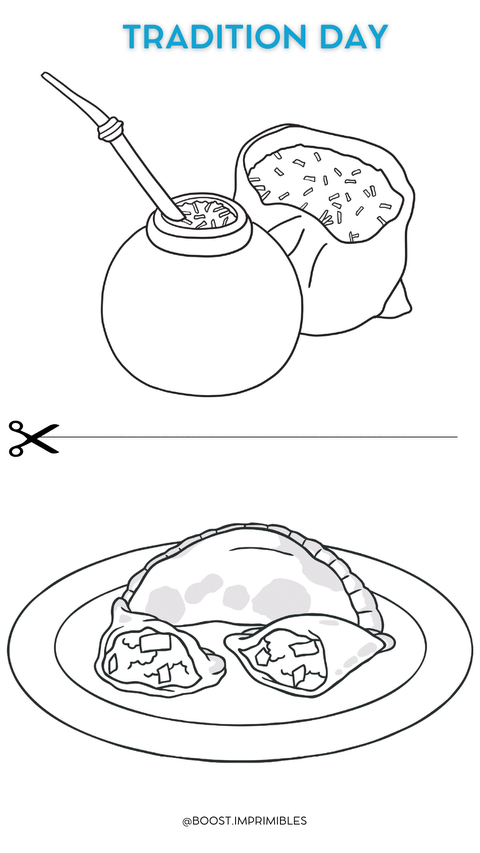 TRADITION DAY

@BOOST.IMPRIMIBLES