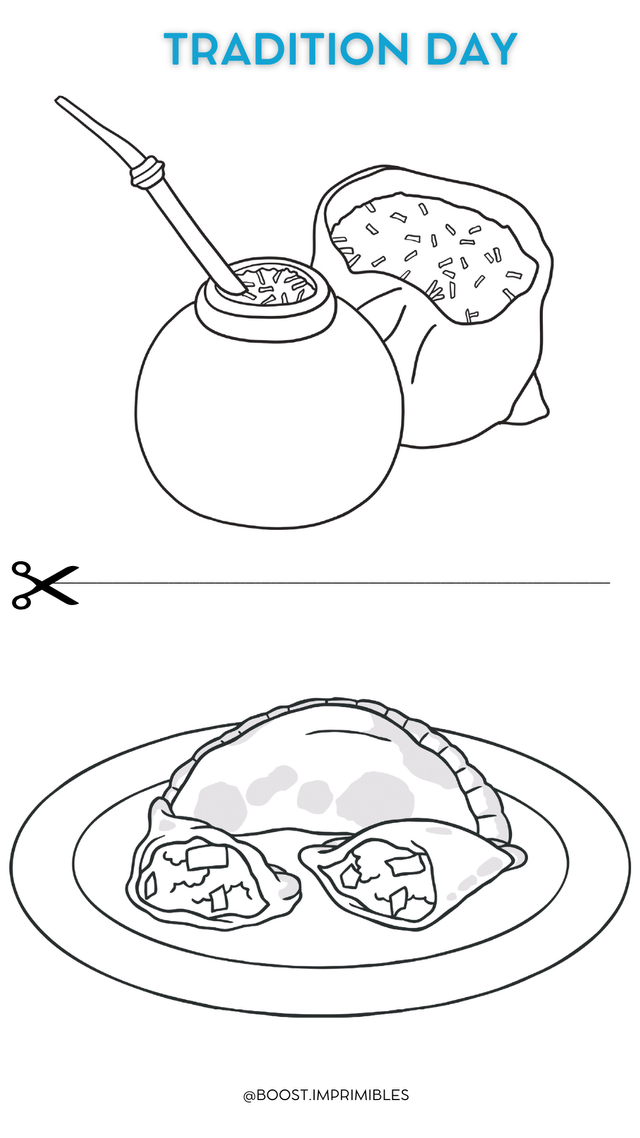 TRADITION DAY

@BOOST.IMPRIMIBLES